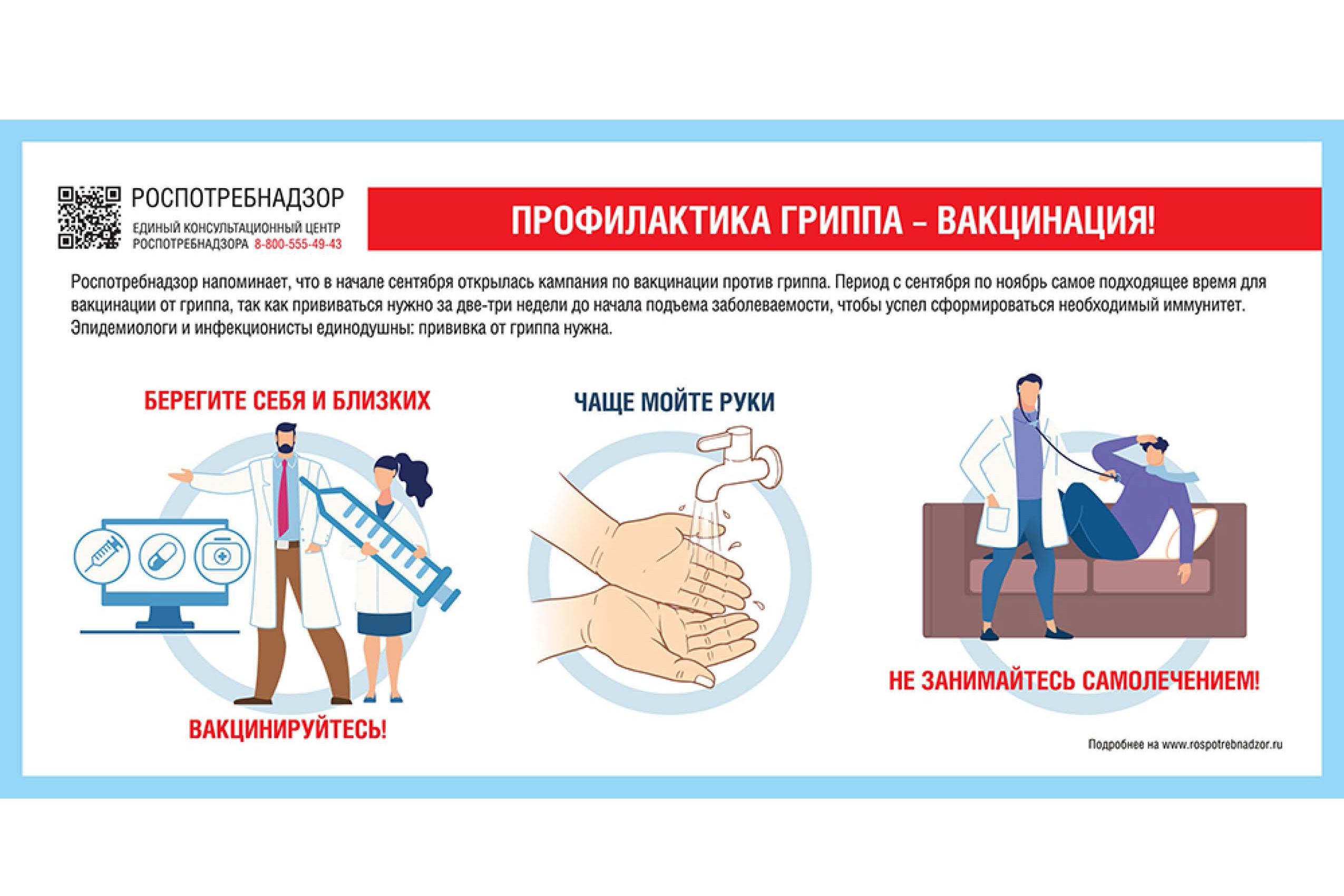 РОСПОТРЕБНАДЗОР
ЕДИНЫЙ КОНСУЛЬТАЦИОННЫЙ ЦЕНТР РОСПОТРЕБНАДЗОРА 8-800-555-49-43

ПРОФИЛАКТИКА ГРИППА – ВАКЦИНАЦИЯ!

Роспотребнадзор напоминает, что в начале сентября открылась кампания по вакцинации против гриппа. Период с сентября по ноябрь самое подходящее время для вакцинации от гриппа, так как прививаться нужно за две-три недели до начала подъема заболеваемости, чтобы успел сформироваться необходимый иммунитет. Эпидемиологи и инфекционисты единодушны: прививка от гриппа нужна.

БЕРЕГИТЕ СЕБЯ И БЛИЗКИХ

ВАКЦИНИРУЙТЕСЬ!

ЧАЩЕ МОЙТЕ РУКИ

НЕ ЗАНИМАЙТЕСЬ САМОЛЕЧЕНИЕМ!

Подробнее на www.rospotrebnadzor.ru