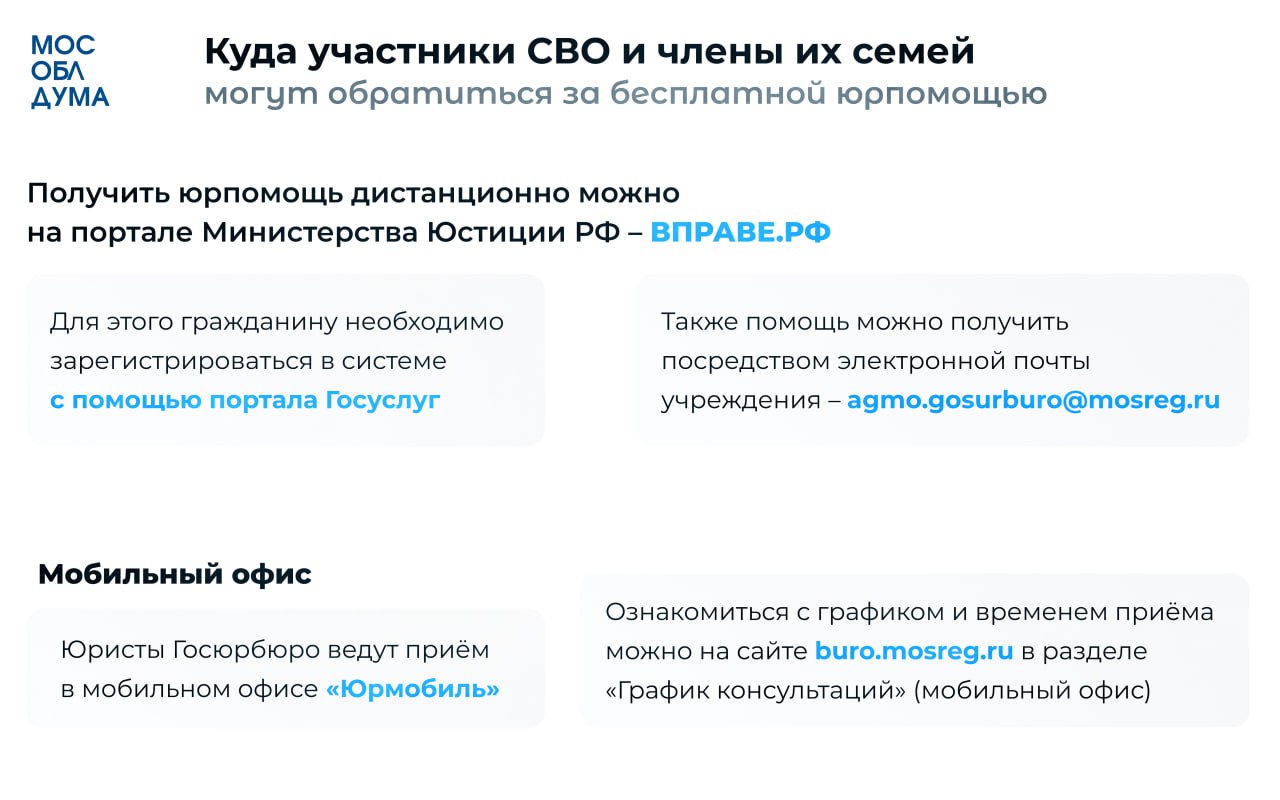 МОС
ОБЛ
ДУМА

Куда участники СВО и члены их семей
могут обратиться за бесплатной юрпомощью

Получить юрпомощь дистанционно можно на портале Министерства Юстиции РФ – ВПРАВЕ.РФ

Для этого гражданину необходимо зарегистрироваться в системе с помощью портала Госуслуг

Также помощь можно получить посредством электронной почты учреждения – agmo.gosurburo@mosreg.ru

Мобильный офис

Юристы Госюрбюро ведут приём в мобильном офисе «Юрмобиль»

Ознакомиться с графиком и временем приёма можно на сайте buro.mosreg.ru в разделе «График консультаций» (мобильный офис)